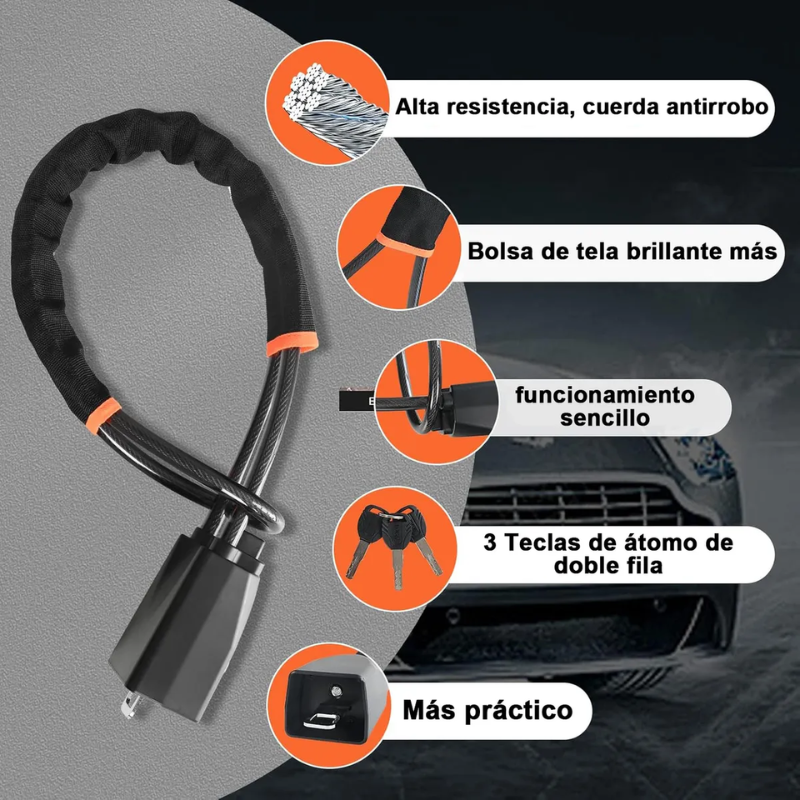 Alta resistencia, cuerda antirrobo

Bolsa de tela brillante más

funcionamiento sencillo

3 Teclas de átomo de doble fila

Más práctico