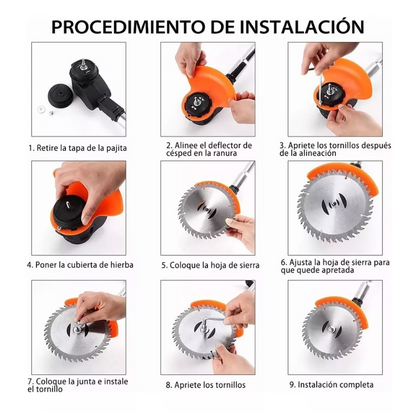 PROCEDIMIENTO DE INSTALACIÓN

1. Retire la tapa de la pajita

2. Alinee el deflector de césped en la ranura

3. Apriete los tornillos después de la alineación

4. Poner la cubierta de hierba

5. Coloque la hoja de sierra

6. Ajusta la hoja de sierra para que quede apretada

7. Coloque la junta e instale el tornillo

8. Apriete los tornillos

9. Instalación completa