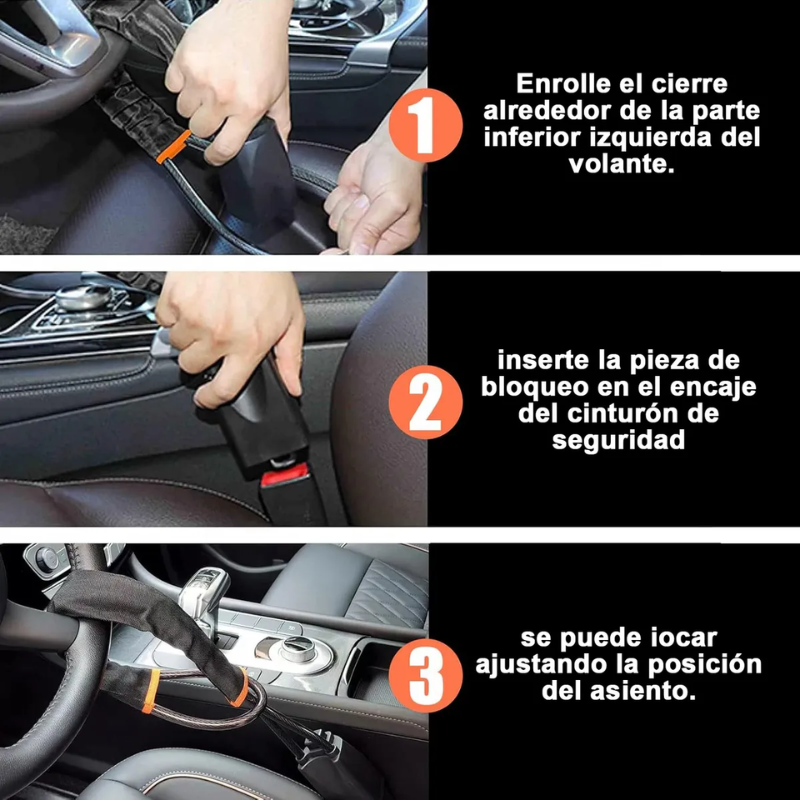 1

Enrolle el cierre alrededor de la parte inferior izquierda del volante.

2

inserte la pieza de bloqueo en el encaje del cinturón de seguridad

3

se puede iocar ajustando la posición del asiento.